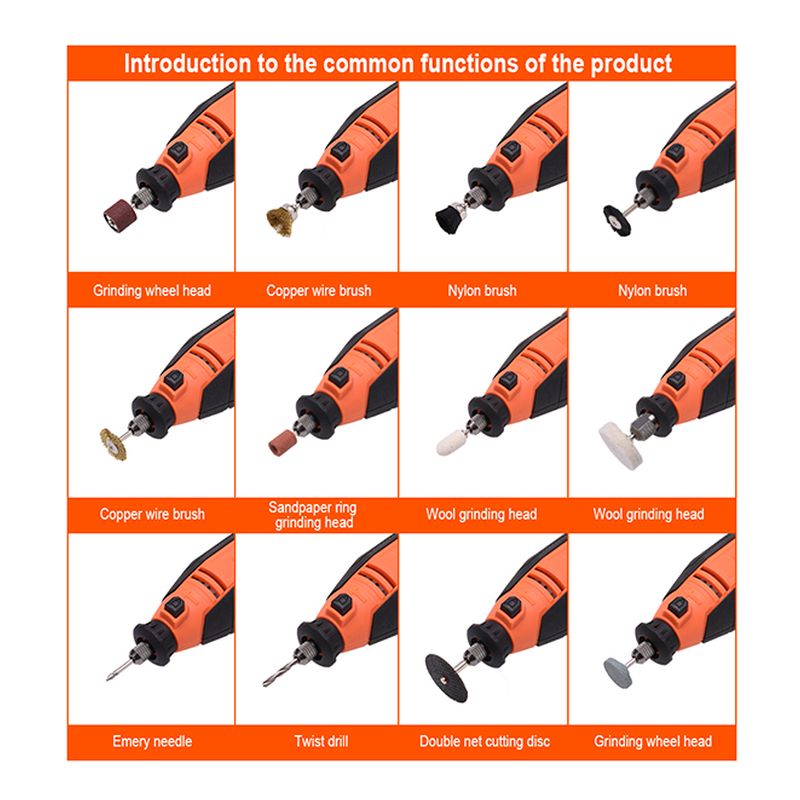 Introduction to the common functions of the product

Grinding wheel head

Copper wire brush

Nylon brush

Nylon brush

Copper wire brush

Sandpaper ring grinding head

Wool grinding head

Wool grinding head

Emery needle

Twist drill

Double net cutting disc

Grinding wheel head