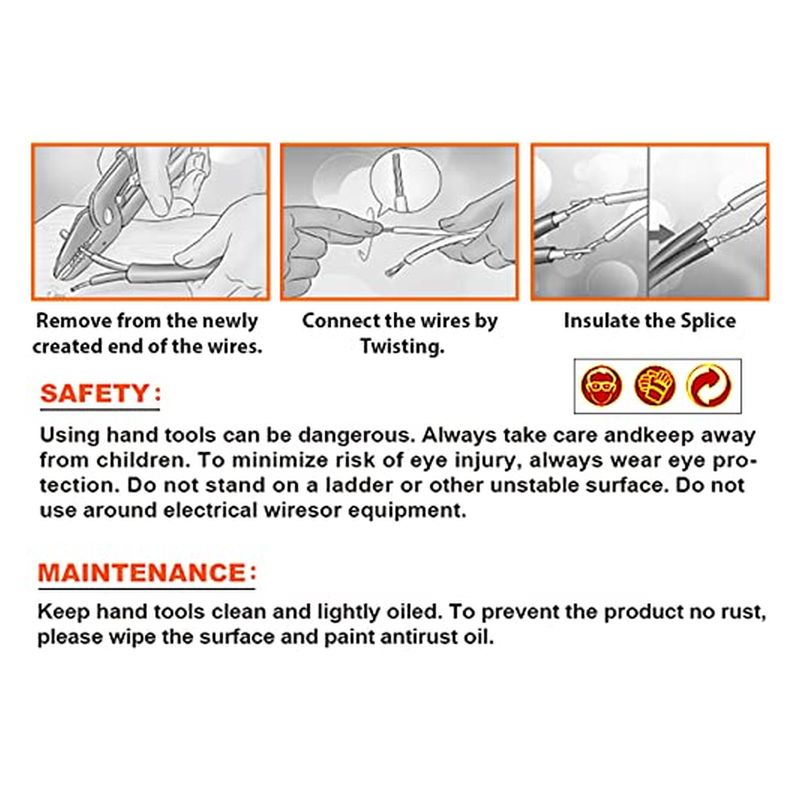 Remove from the newly created end of the wires.

Connect the wires by Twisting.

Insulate the Splice

SAFETY:

Using hand tools can be dangerous. Always take care andkeep away from children. To minimize risk of eye injury, always wear eye protection. Do not stand on a ladder or other unstable surface. Do not use around electrical wiresor equipment.

MAINTENANCE:

Keep hand tools clean and lightly oiled. To prevent the product no rust, please wipe the surface and paint antirust oil.