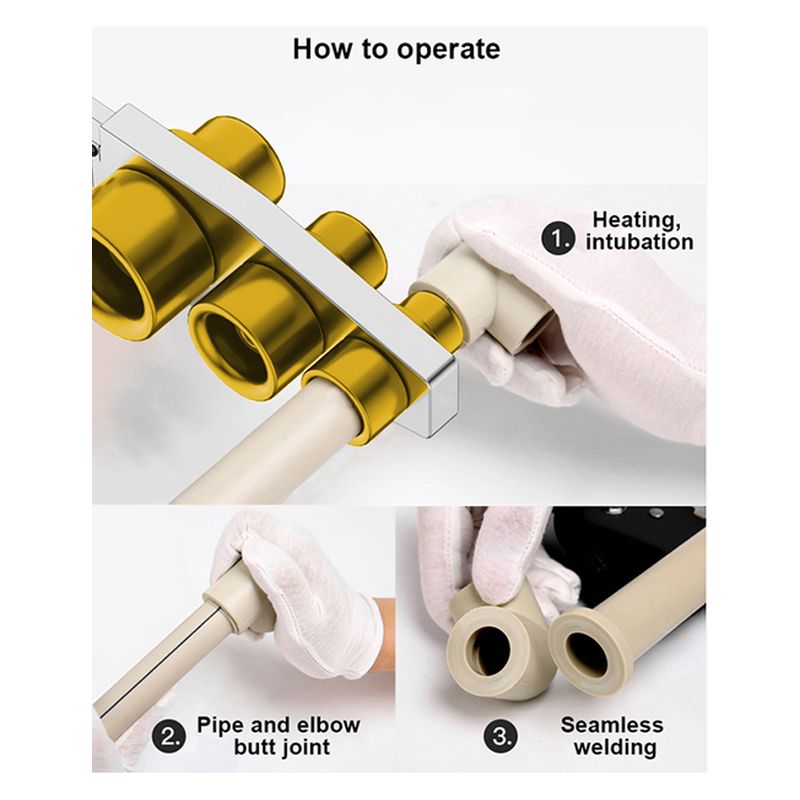 How to operate

1. Heating, intubation

2. Pipe and elbow butt joint

3. Seamless welding