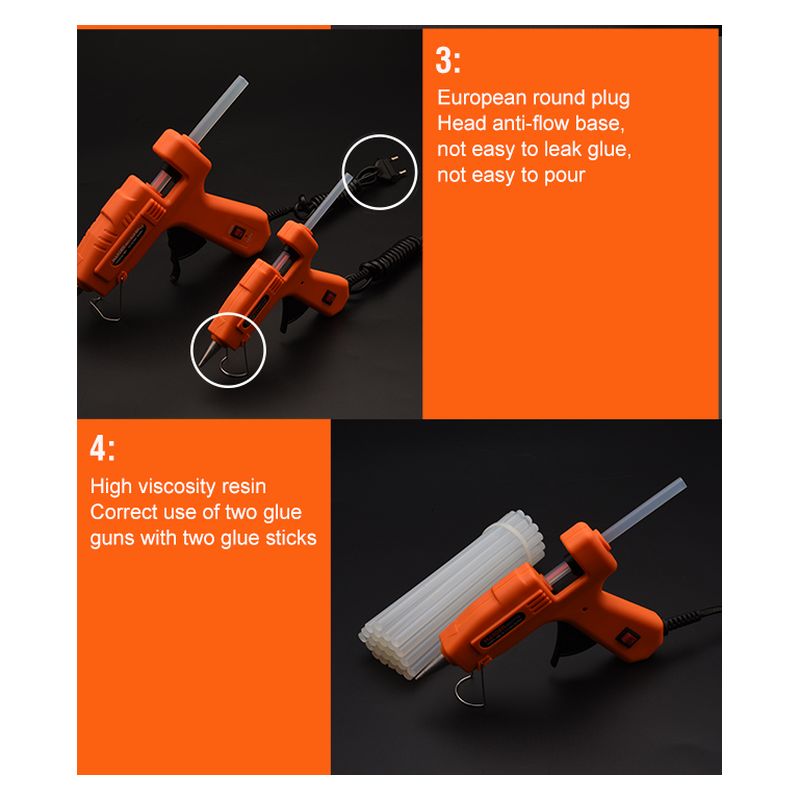 3:

European round plug
Head anti-flow base,
not easy to leak glue,
not easy to pour

4:

High viscosity resin
Correct use of two glue guns with two glue sticks