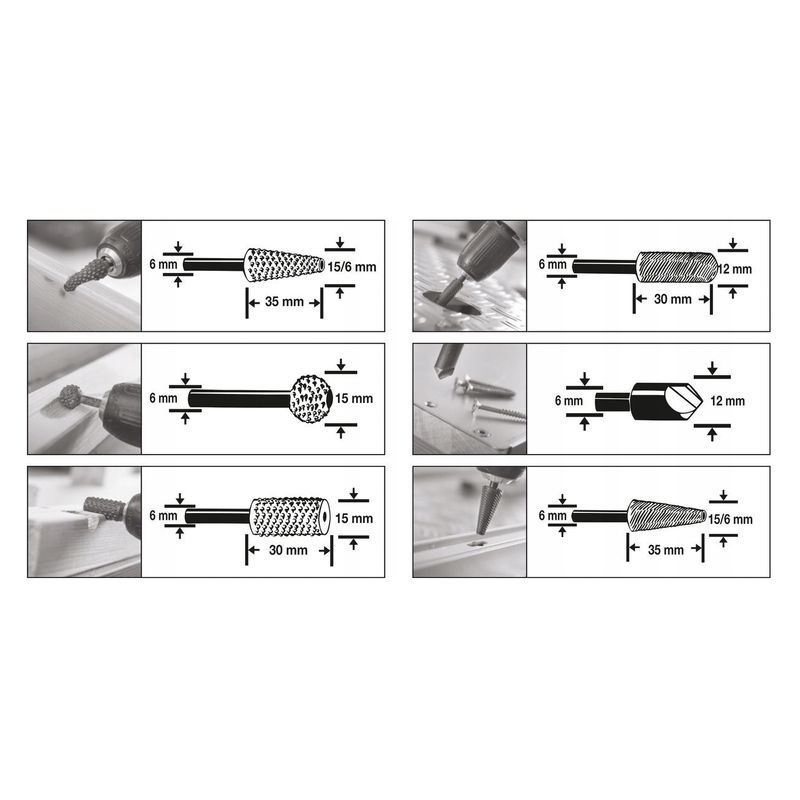 6 mm
15/6 mm
35 mm

6 mm
15 mm

6 mm
15 mm
30 mm

6 mm
12 mm
30 mm

6 mm
12 mm

6 mm
15/6 mm
35 mm